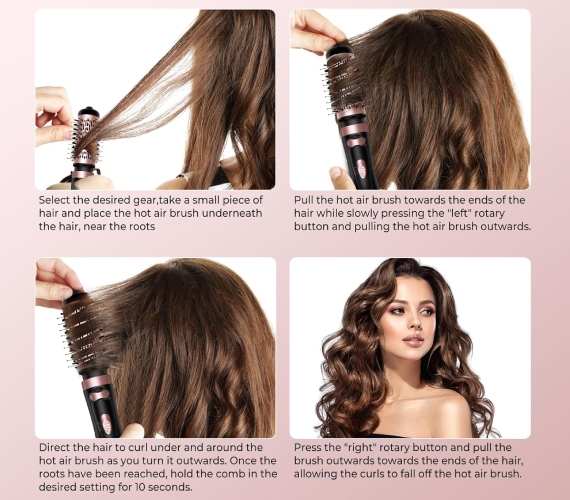 Select the desired gear,take a small piece of hair and place the hot air brush underneath the hair, near the roots

Pull the hot air brush towards the ends of the hair while slowly pressing the "left" rotary button and pulling the hot air brush outwards.

Direct the hair to curl under and around the hot air brush as you turn it outwards. Once the roots have been reached, hold the comb in the desired setting for 10 seconds.

Press the "right" rotary button and pull the brush outwards towards the ends of the hair, allowing the curls to fall off the hot air brush.